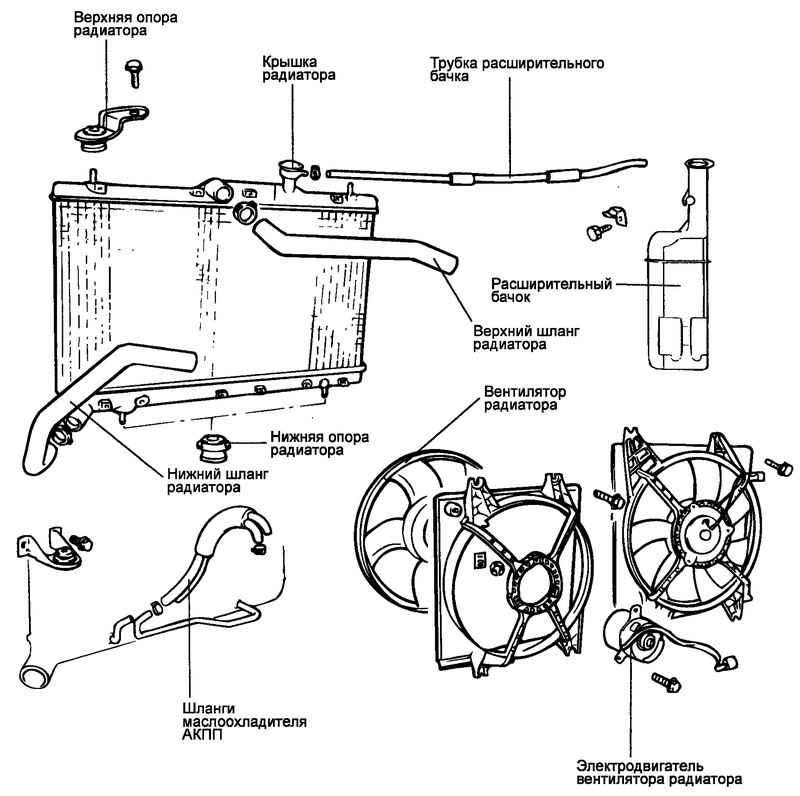 Верхняя опора радиатора

Крышка радиатора

Трубка расширительного бачка

Расширительный бачок

Верхний шланг радиатора

Вентилятор радиатора

Нижняя опора радиатора

Нижний шланг радиатора

Шланги маслоохладителя АКПП

Электродвигатель вентилятора радиатора